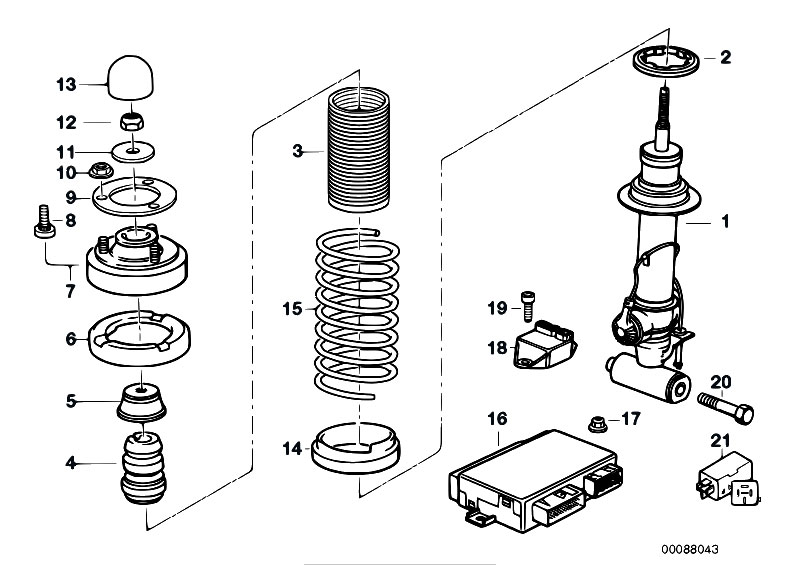 13
12
11
10
9
8
7
6
5
4
3
15
14
2
1
19
18
20
16
17
21
00088043