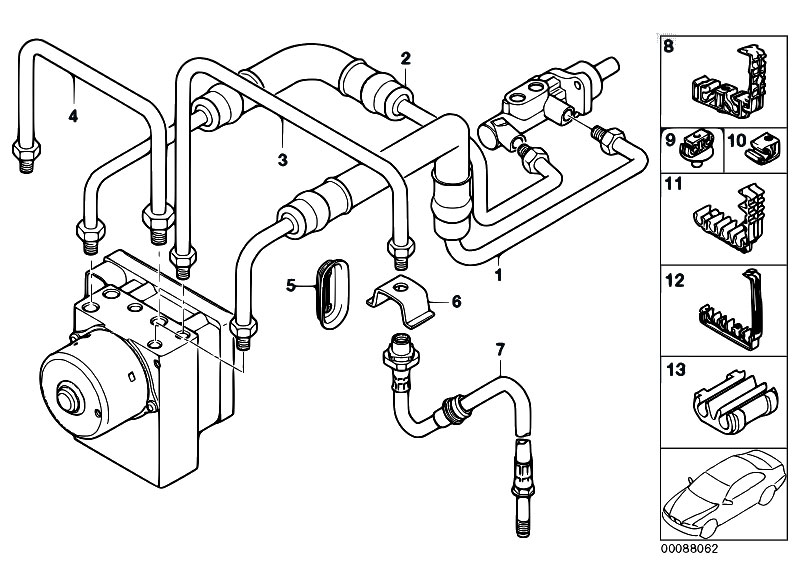 4
2
3
1
5
6
7
8
9
10
11
12
13
00088062