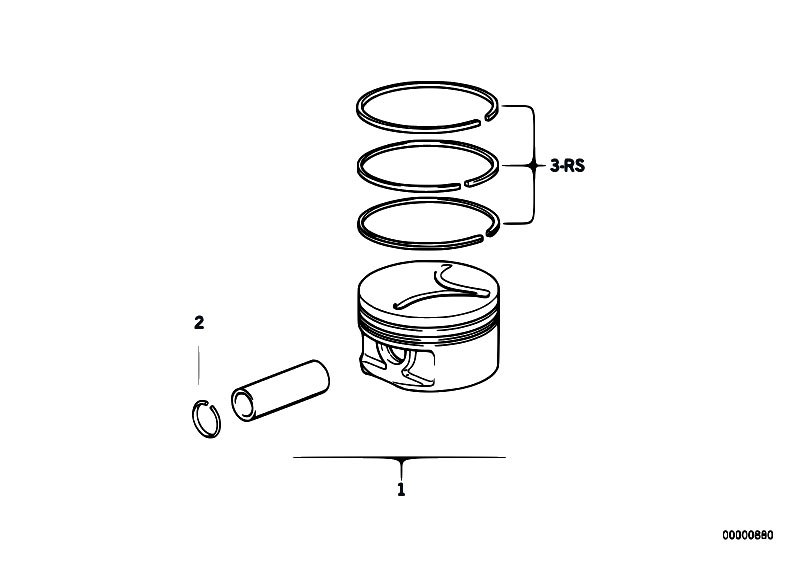 3-RS

2

1

00000880