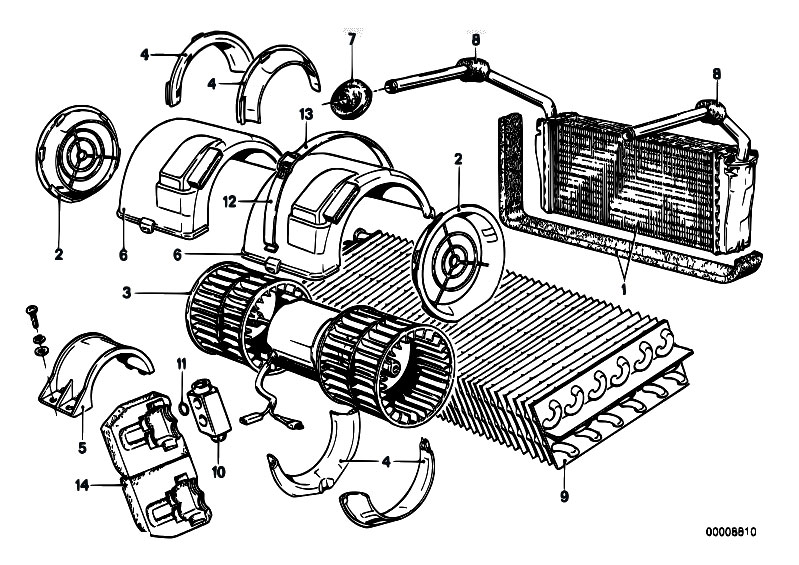 4
4
7
8
8
13
2
12
2
6
6
1
3
11
5
10
4
14
9
00008810