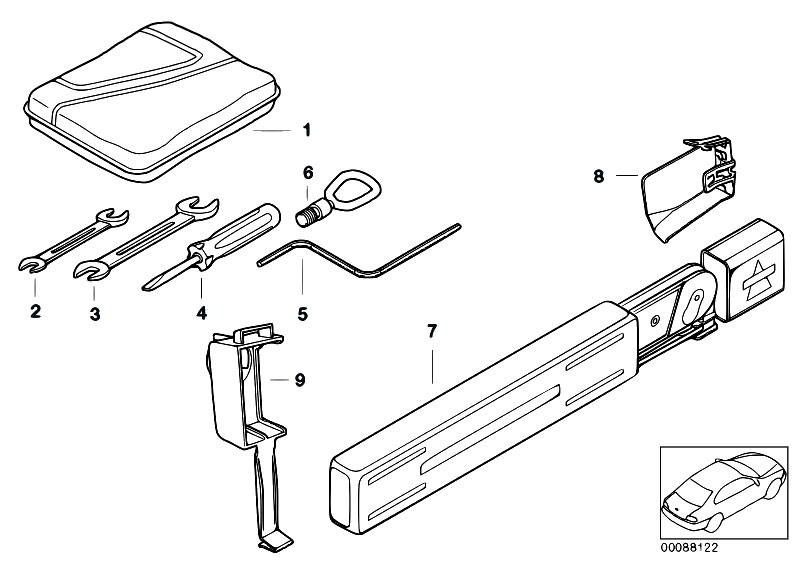 1

6

8

2

3

4

5

7

9

00088122