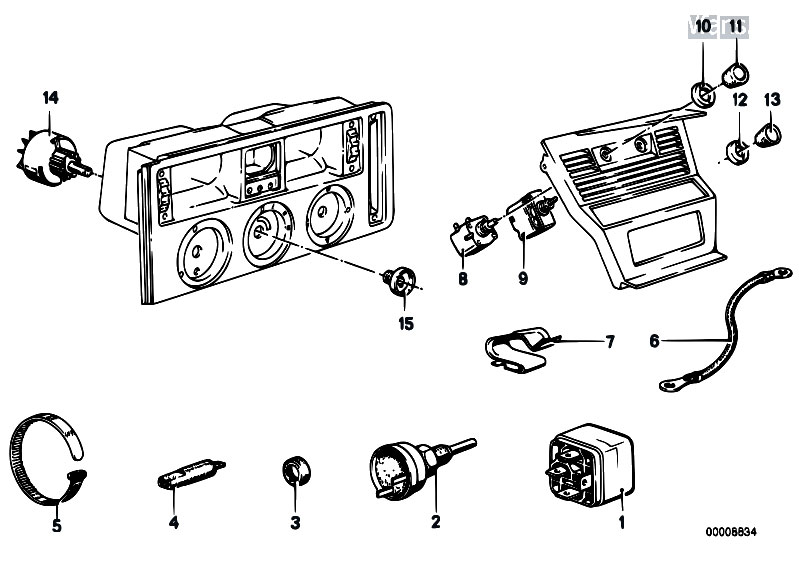 10 11
14
12 13
8
9
15
7
6
5
4
3
2
1
00008834