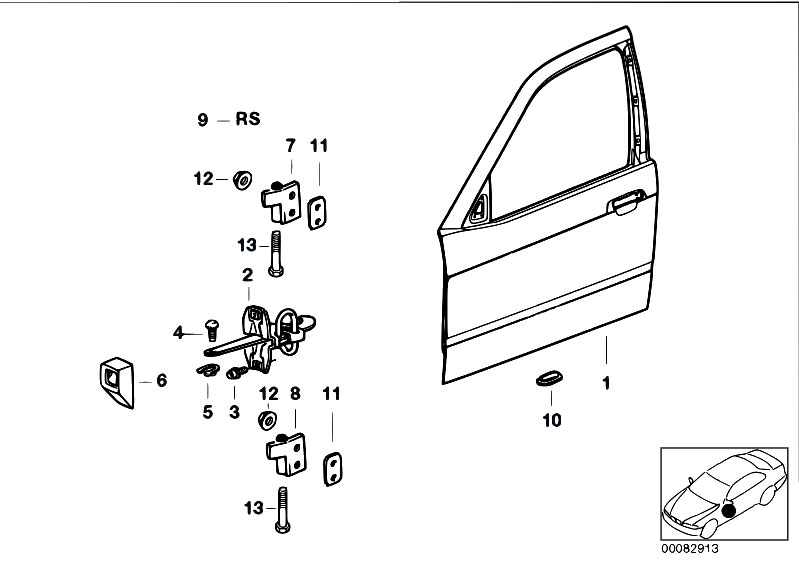 9 — RS
7
11
12
13
2
4
6
5
3
12
8
11
13
1
10
00082913