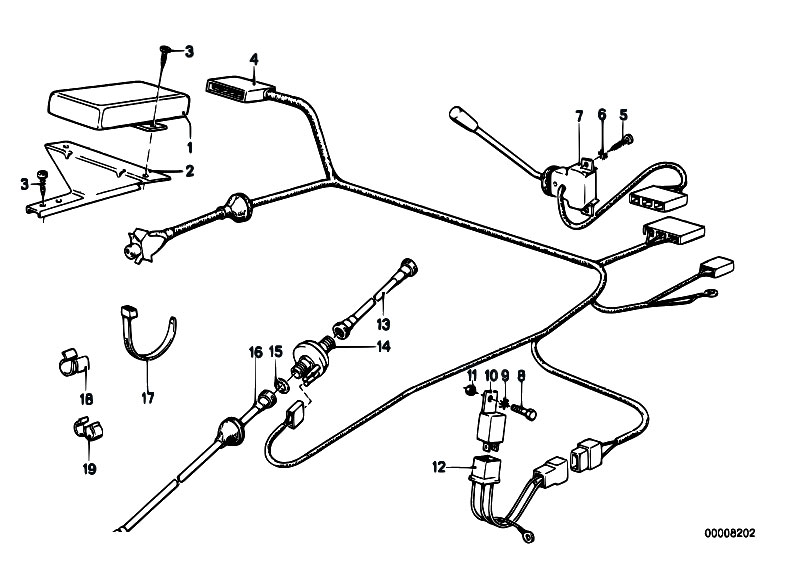 3
4
1
2
3
7
6
5
13
14
16
15
17
18
19
11
10
9
8
12
00008202