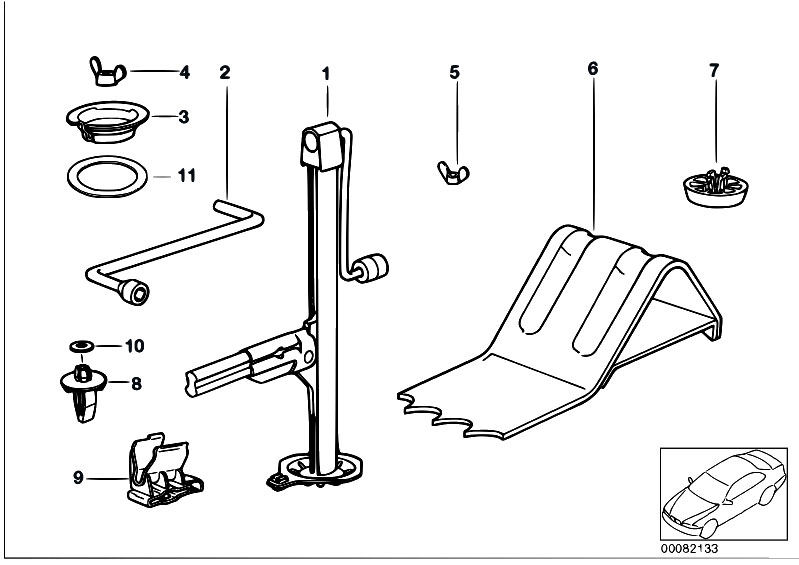 4
2
1
5
6
7
3
11
10
8
9
00082133