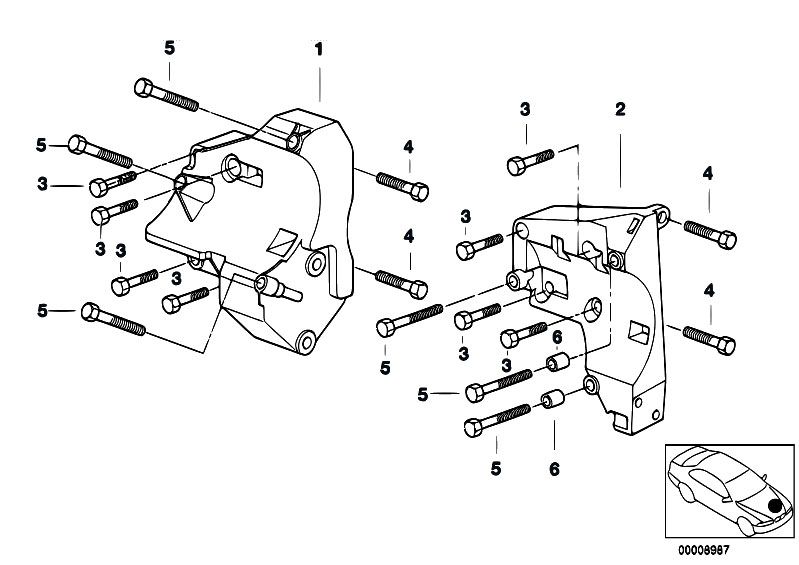 5
1
5
3
3
3
3
5
4
4
3
2
3
4
4
5
3
3
6
5
5
6
00008987