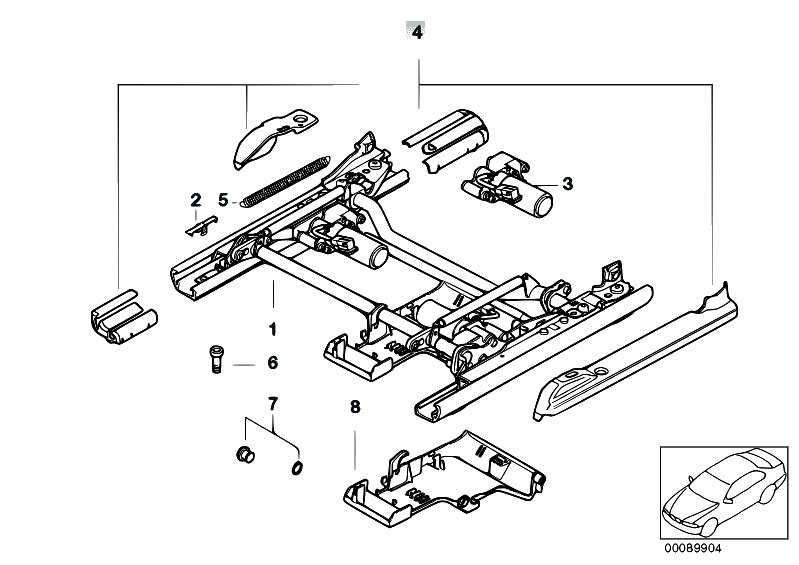 4
3
2
5
1
6
7
8
00089904