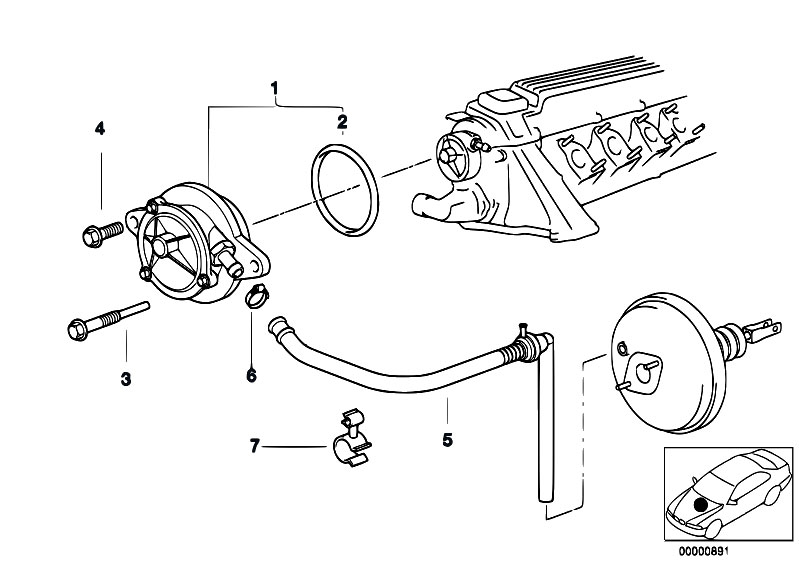 1
2
4
3
6
5
7
00000891