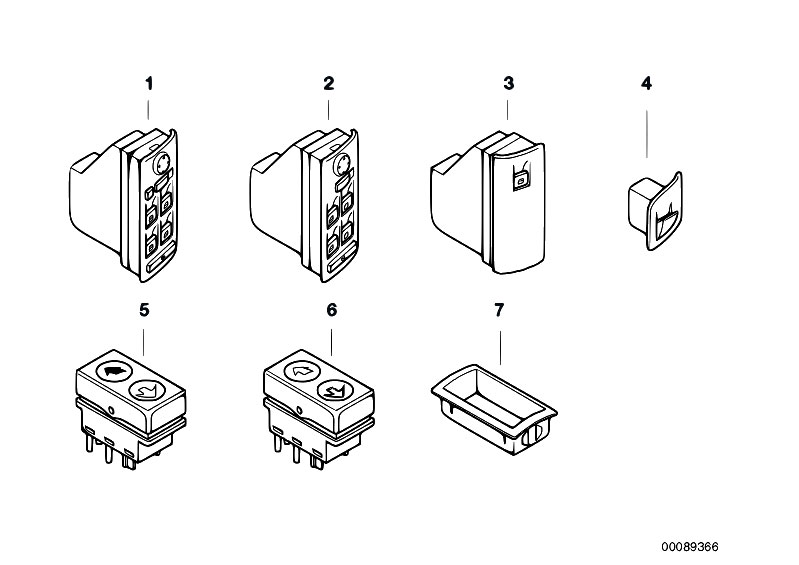 1
2
3
4
5
6
7
00089366