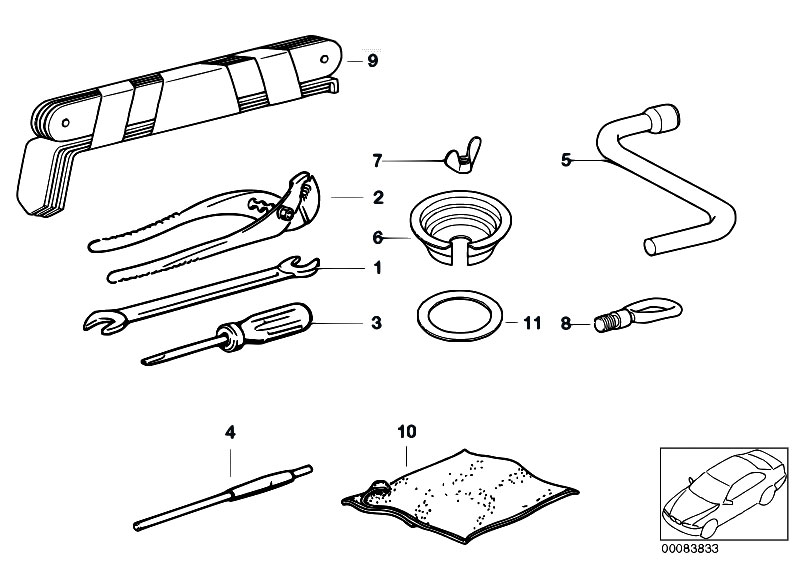 9
7
5
2
6
1
3
11
8
4
10
00083833