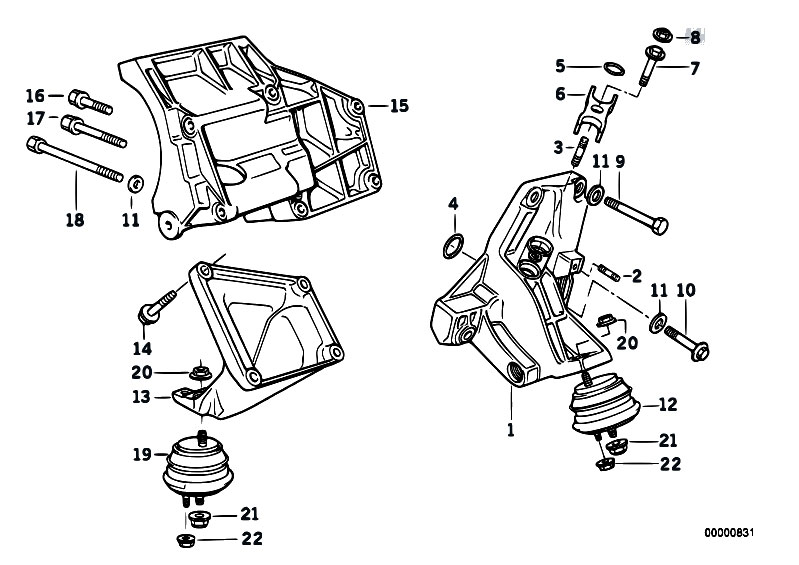 16
17
18
11
15
14
20
13
19
21
22
8
5
7
6
3
11
9
4
2
11
10
20
12
1
21
22
00000831