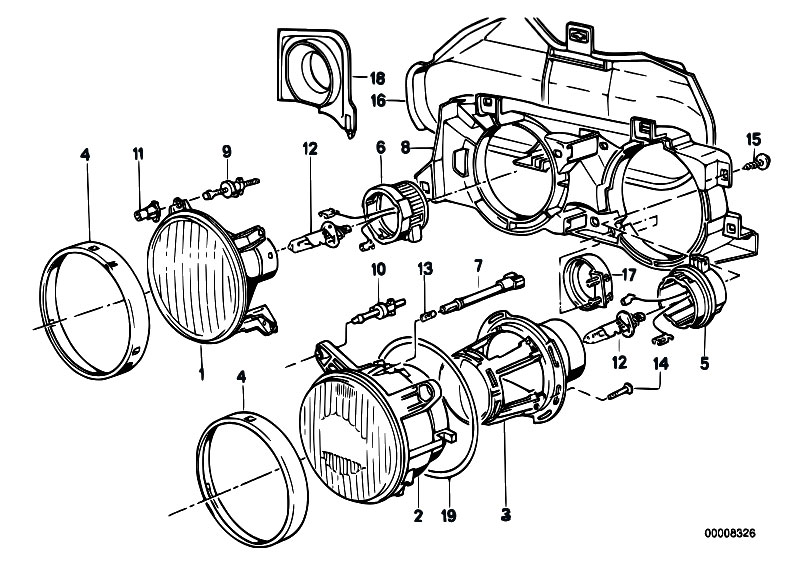 18
16
8
15
4
11
9
12
6
10
13
7
17
1
12
14
5
4
2
19
3
00008326