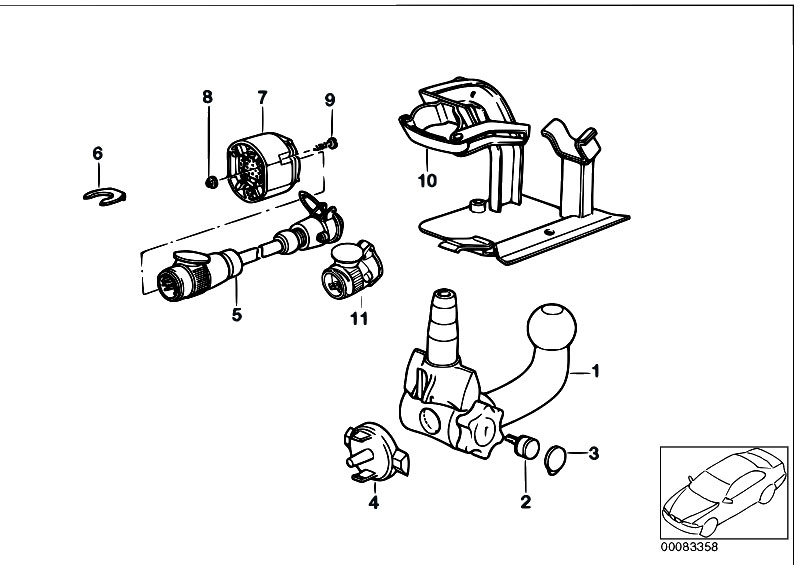 8
7
9
6
10
5
11
1
3
4
2
00083358