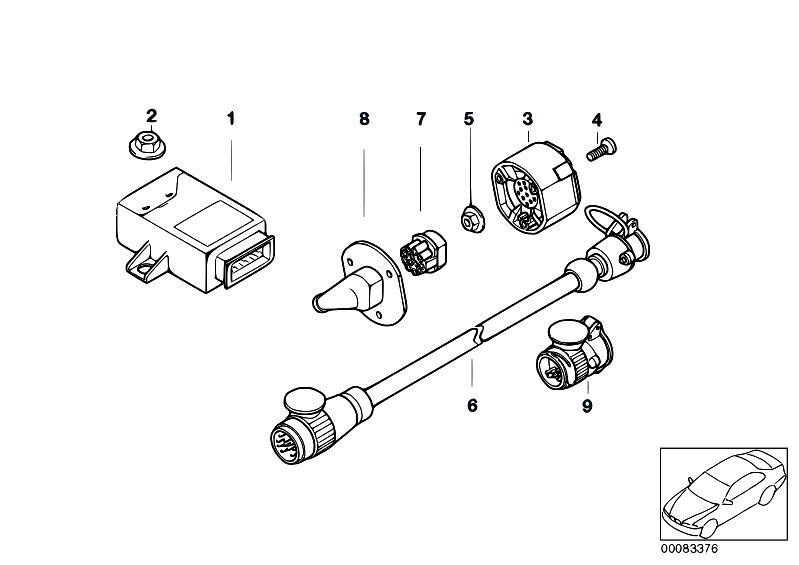 2
1
8
7
5
3
4
6
9
00083376