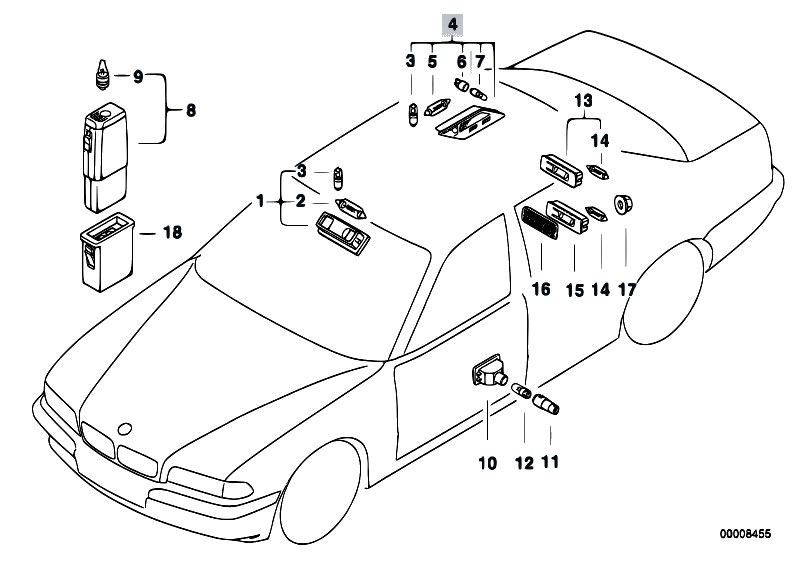 4
3 5 6 7
9
8
13
14
3
1 2
18
16 15 14 17
10 12 11
00008455