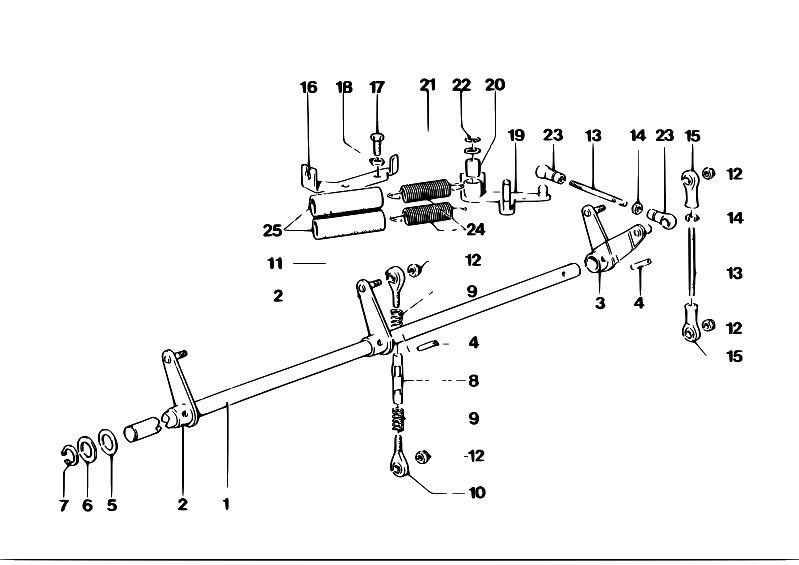 16 18 17 21 22 20 19 23 13 14 23 15 12 14 13 12 15 25 24 11 12 2 9 3 4 4 8 9 -12 10 7 6 5 2 1