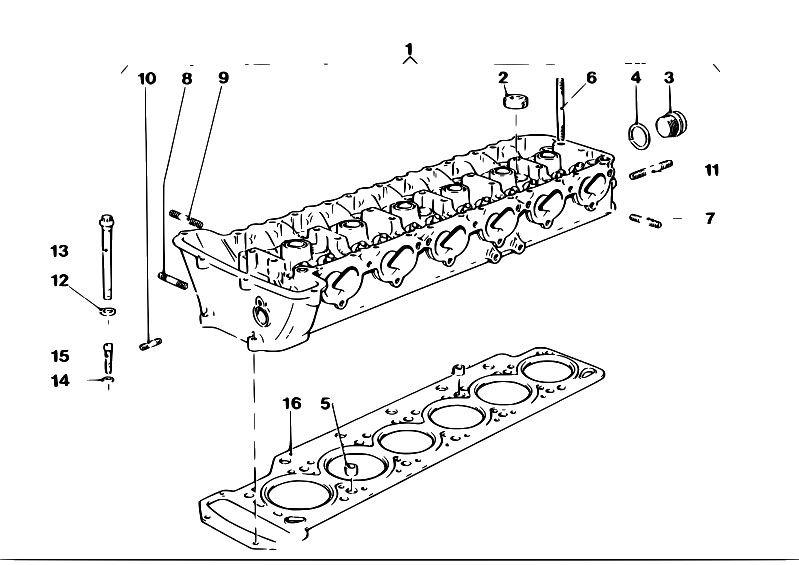 1
10
8
9
2
6
4
3
11
7
13
12
15
14
16
5