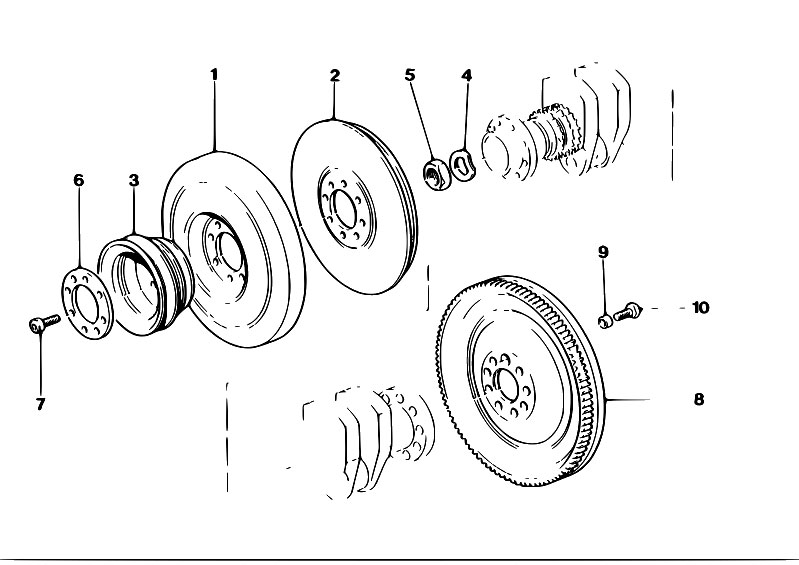 1
2
5
4
6
3
9
10
7
8