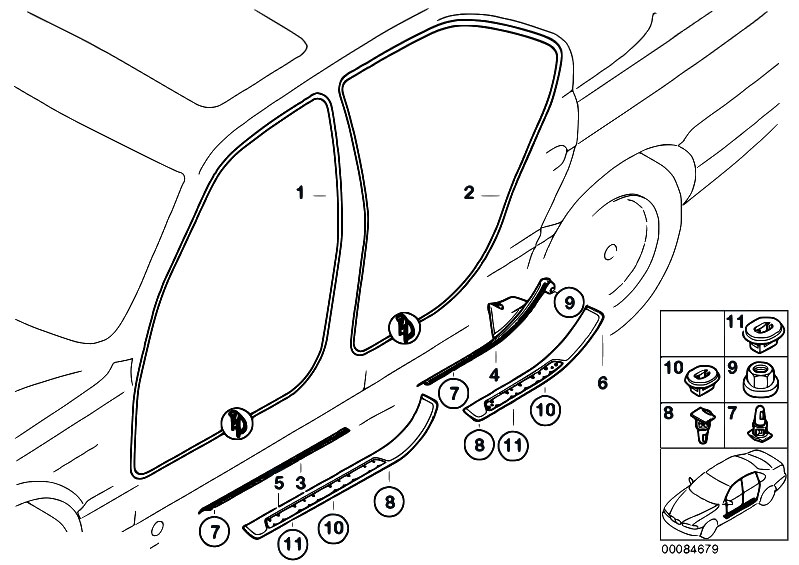 1
2
9
4
6
7
10
8
11
5
3
8
7
10
11
11
10
9
8
7
00084679