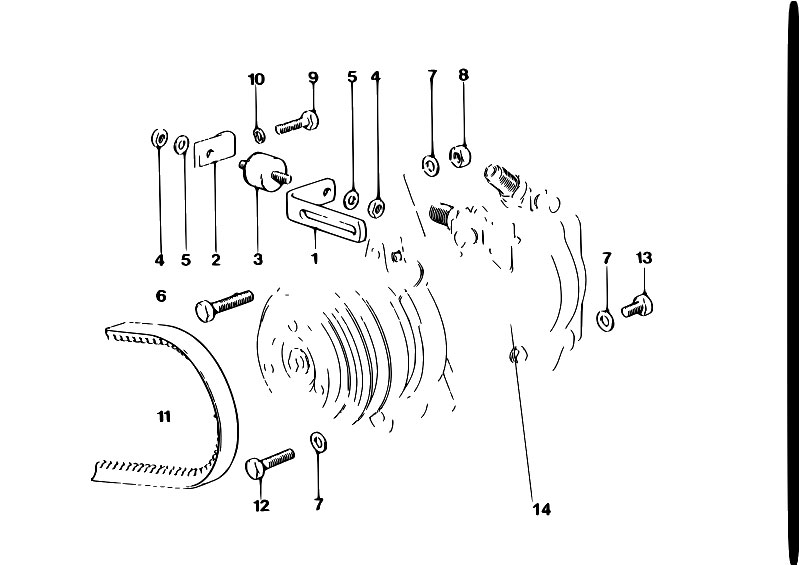 10
9
5
4
7
8
4
5
2
3
1
7
13
6
11
12
7
14