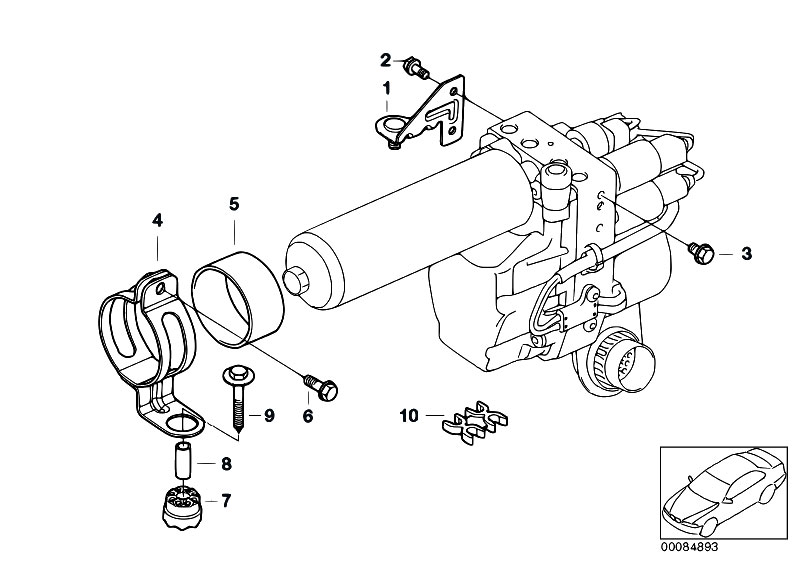 2
1
5
4
3
9
6
10
8
7
00084893