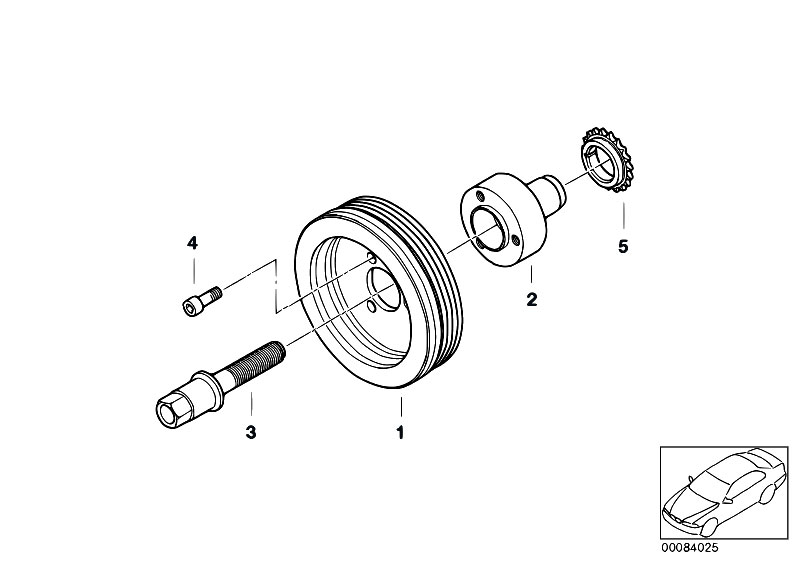 4
5
2
3
1
00084025