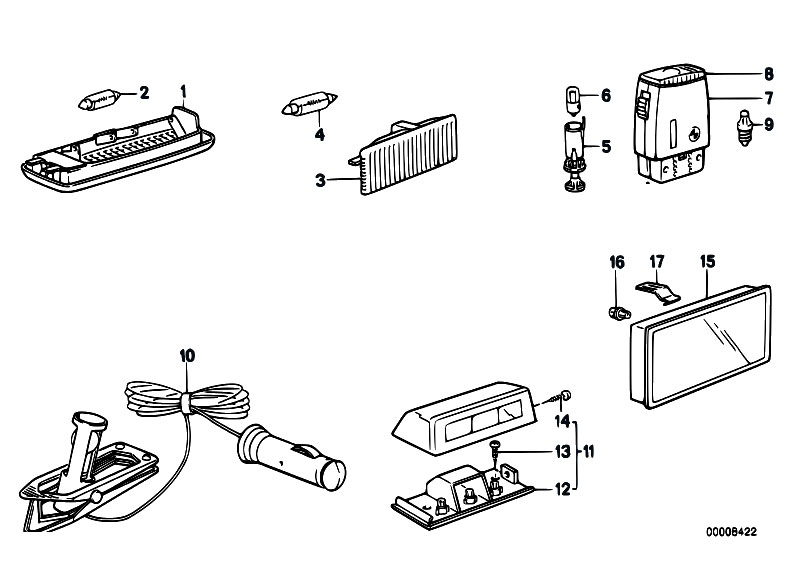 2
1
4
3
6
5
8
7
9
16
17
15
10
14
13
11
12
00008422