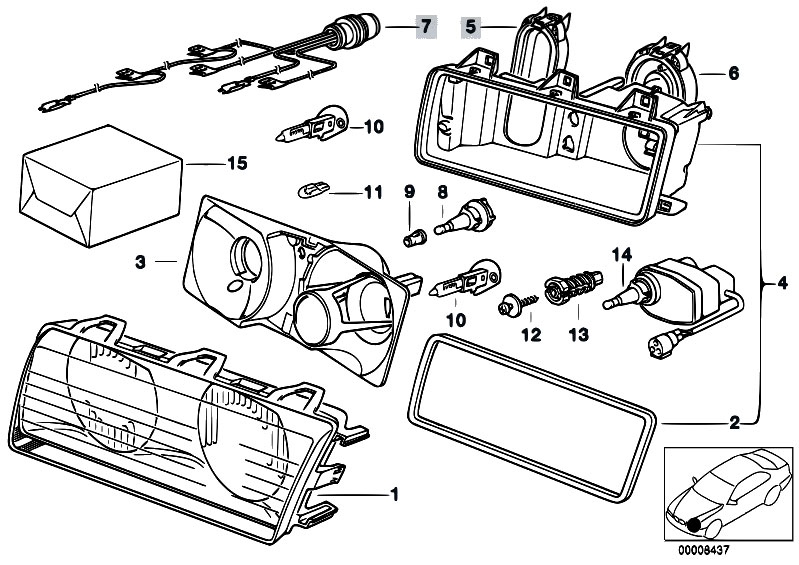 7
5
6
10
15
11
9
8
3
14
4
10
12
13
2
1
00008437