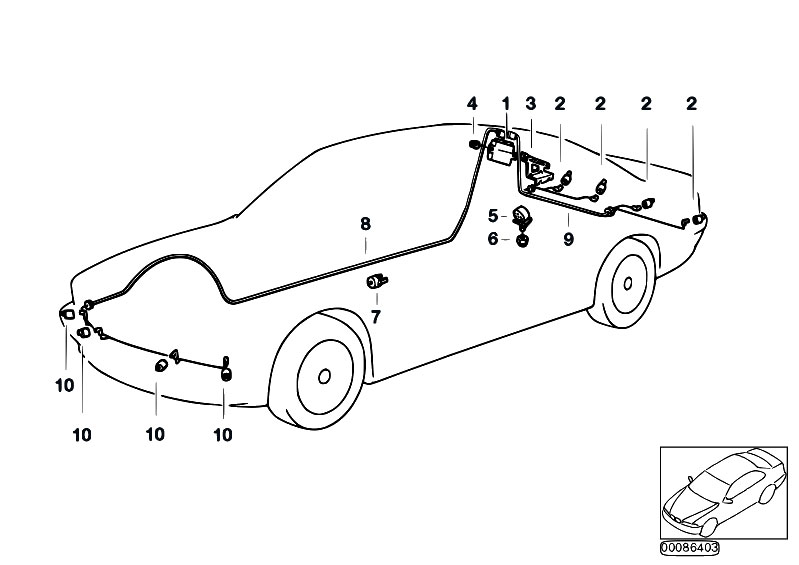 4 1 3 2 2 2 2

5
6
9

8

7

10

10 10 10

00086403