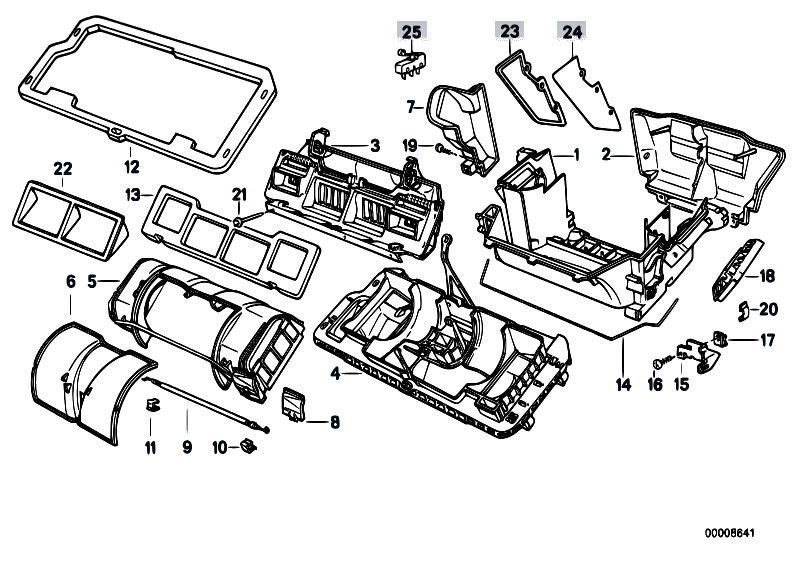 25
23
24
7
3
19
1
2
12
22
13
21
6
5
18
20
17
4
14
16
15
8
11
9
10
00008641