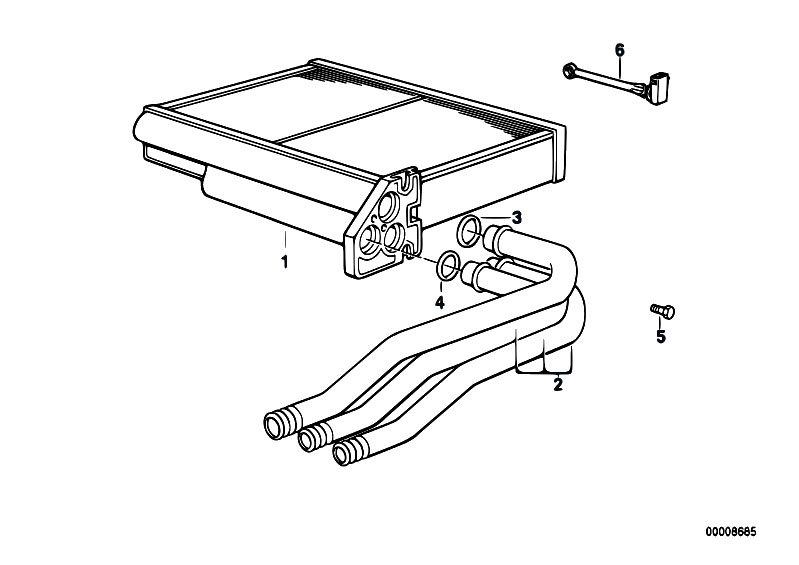 6
3
1
4
5
2
00008685