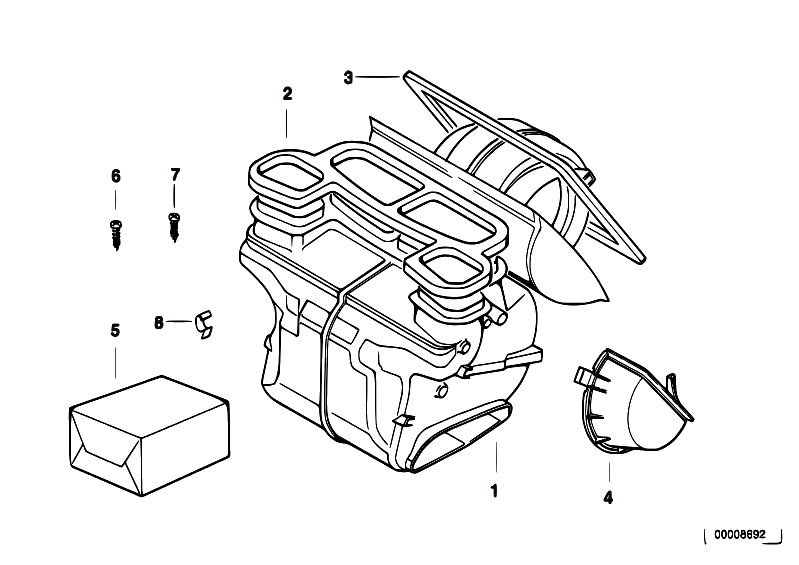 3
2
6
7
8
5
1
4
00008692