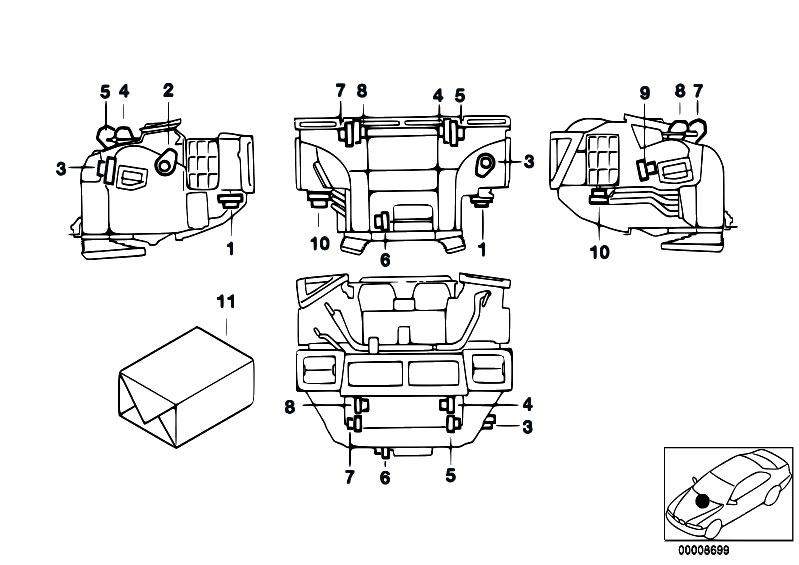 5 4 2
3
1
7 8 4 5
3
10 6 1
9 8 7
10
11
8 4
3
7 6 5
00008699