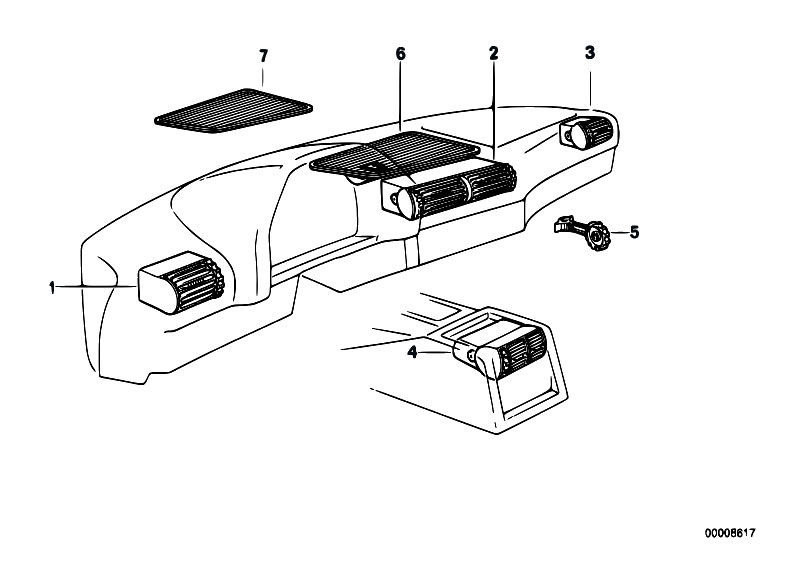 7
6
2
3
5
1
4
00008617