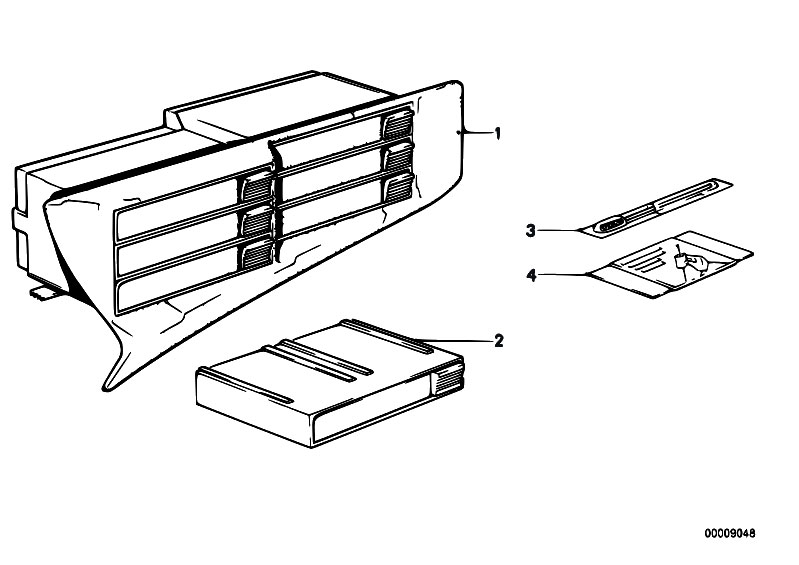 1
3
4
2
00009048