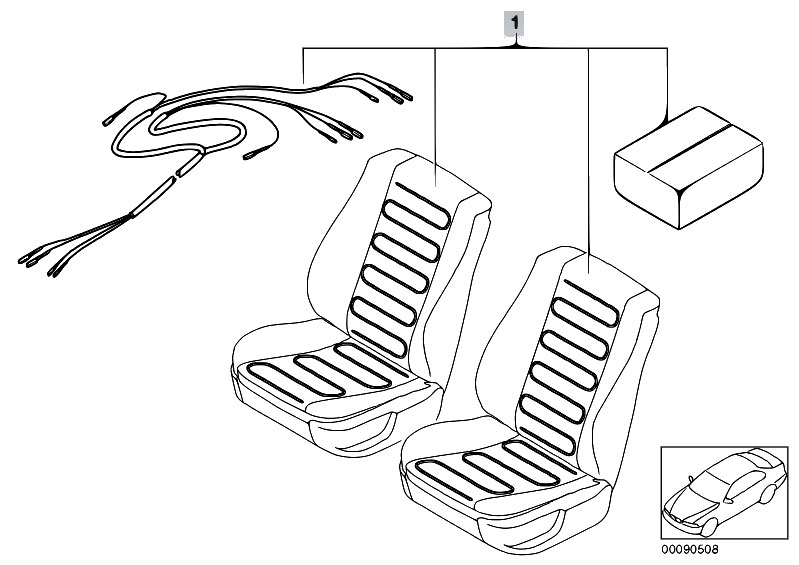 1

00090508