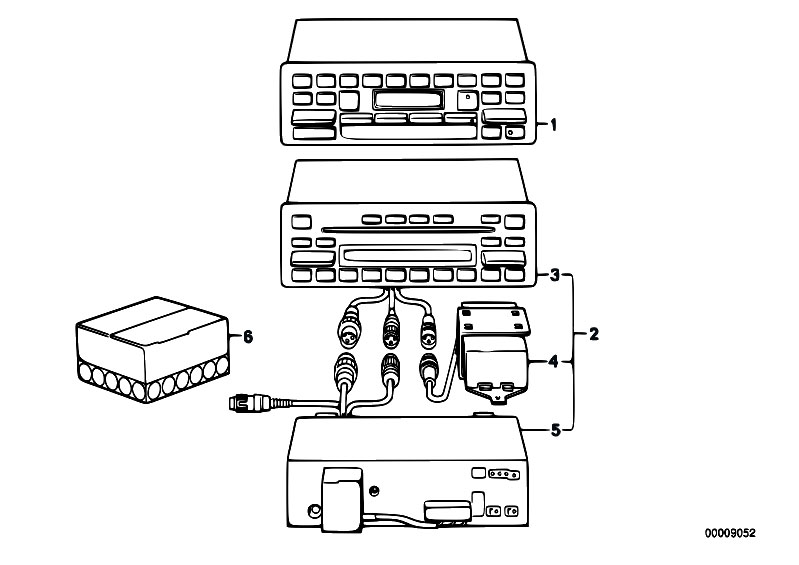 1
3
2
6
4
5
00009052