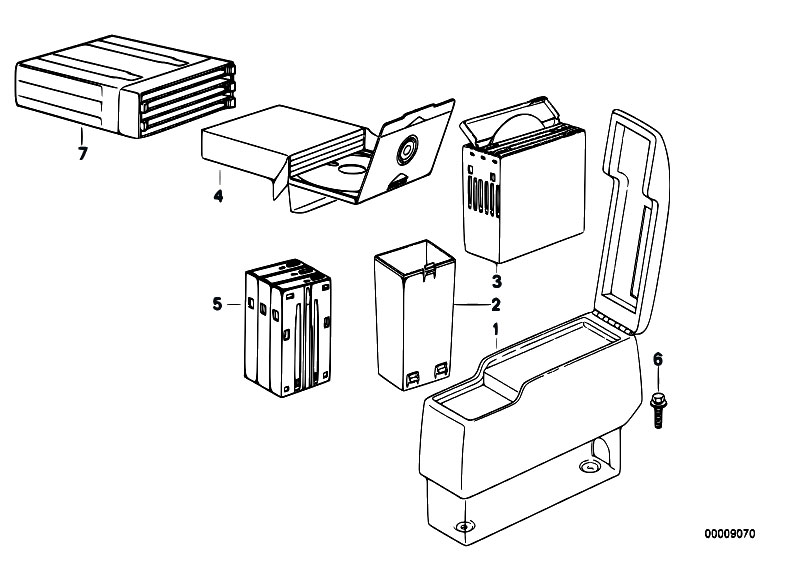 7

4

3

5

2

1

6

00009070