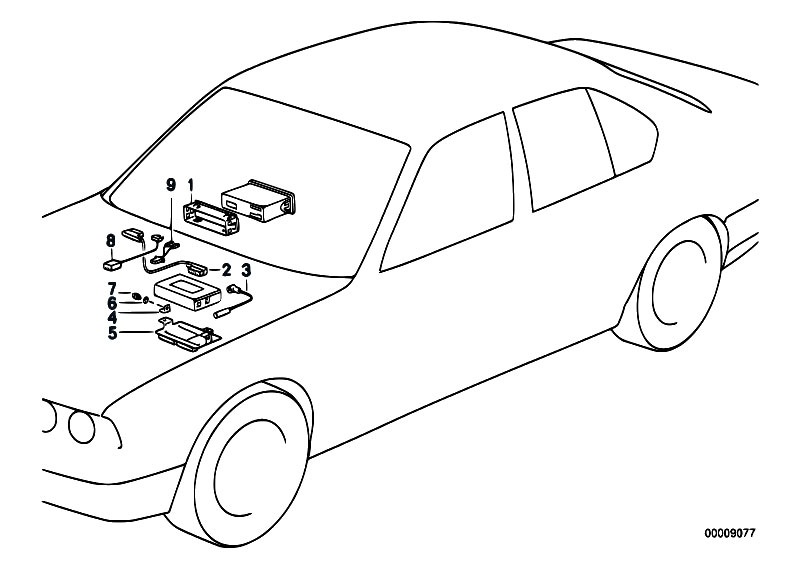 9 1
8
2 3
7
6
4
5
00009077