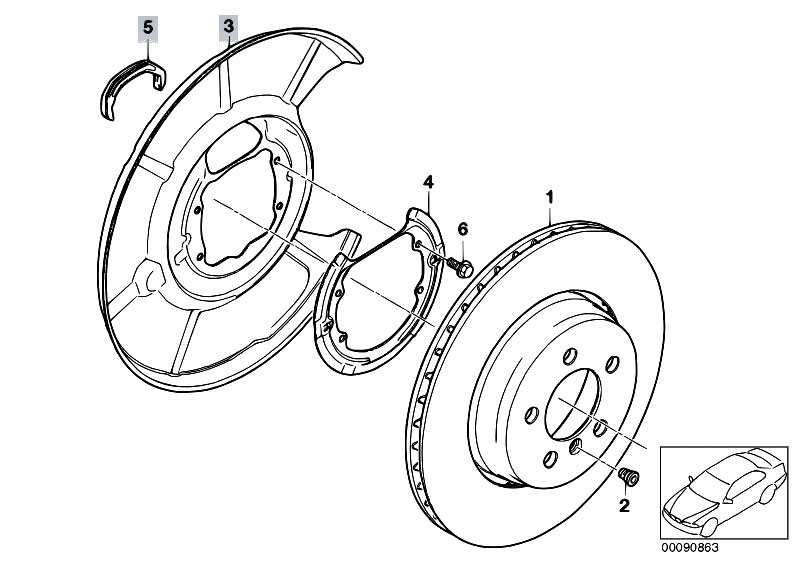 5
3
4
6
1
2
00090863