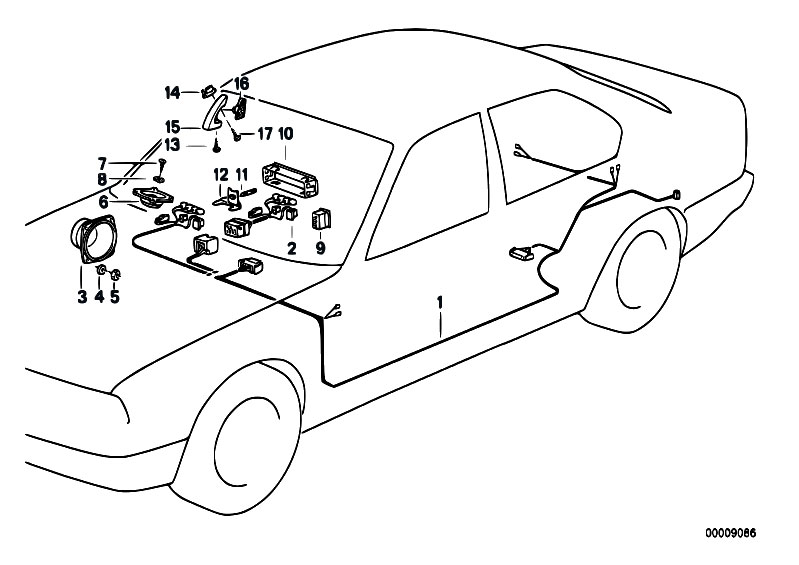 14
16
15
17
10
13
7
8
12
11
6
2
9
3
4
5
1
00009086