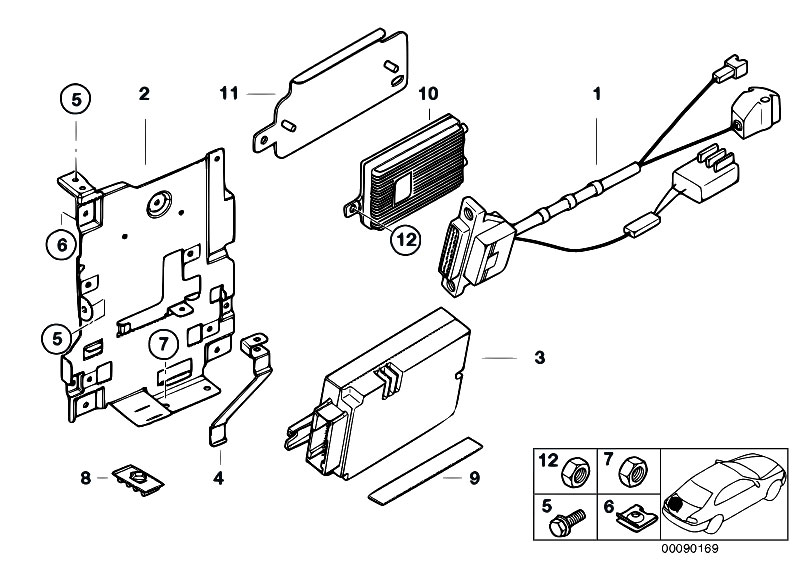 5
2
11
10
1
6
12
5
7
3
8
4
9
12
7
5
6
00090169