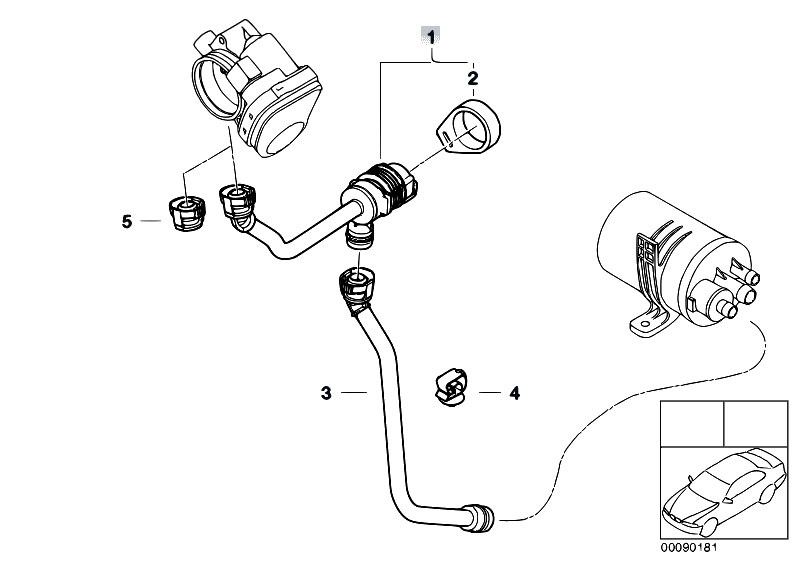 1
2
5
3
4
00090181