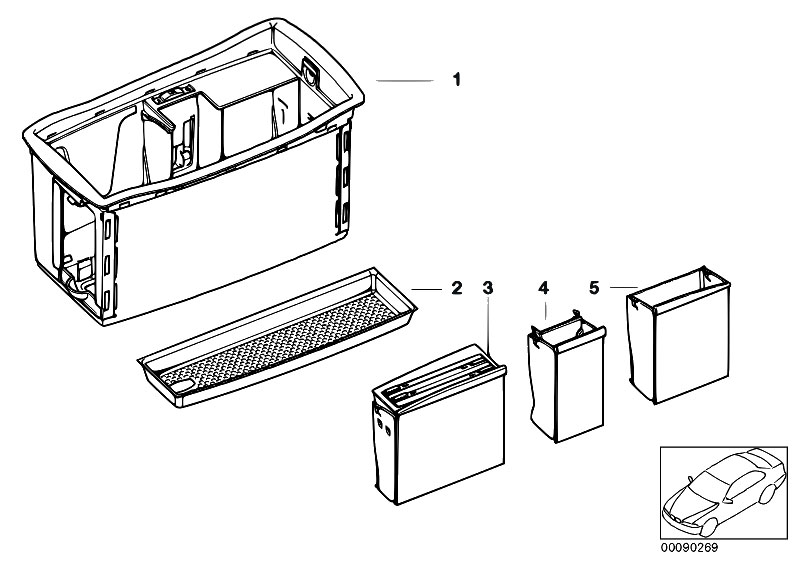 1

2

3

4

5

00090269