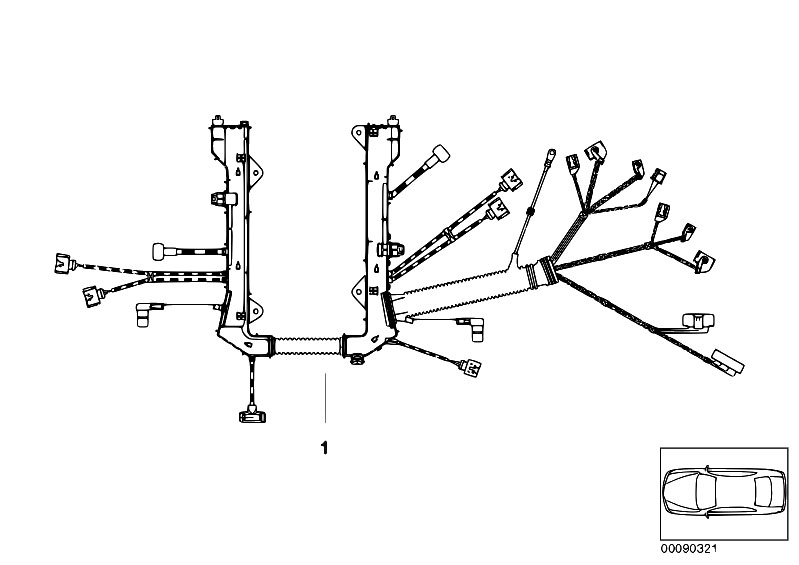 1

00090321