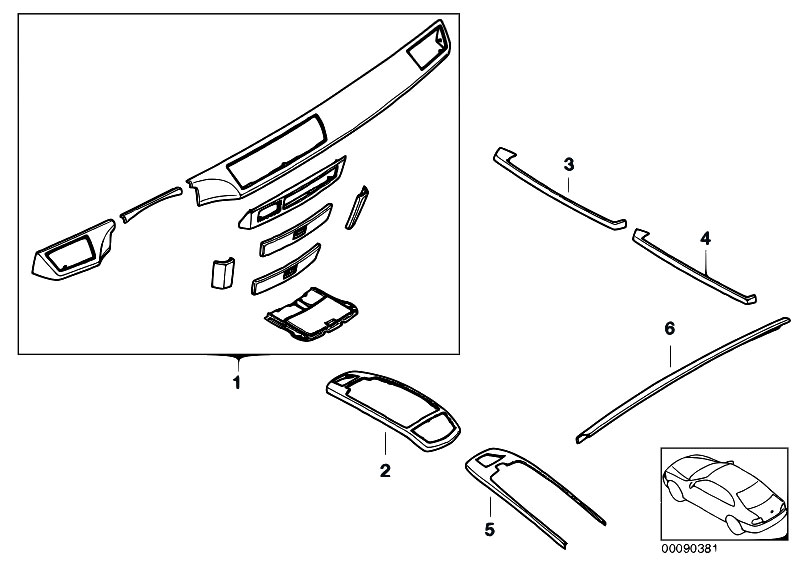 3
4
6
1
2
5
00090381