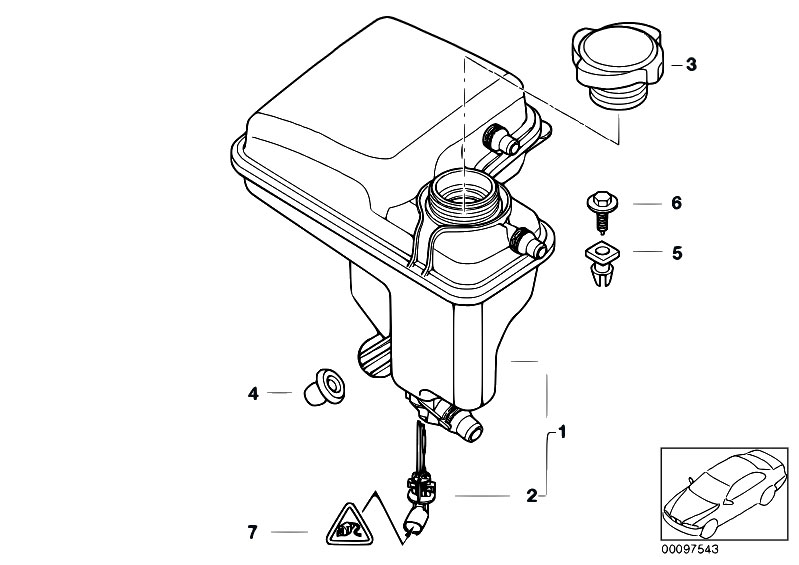 3
6
5
4
1
2
7
00097543