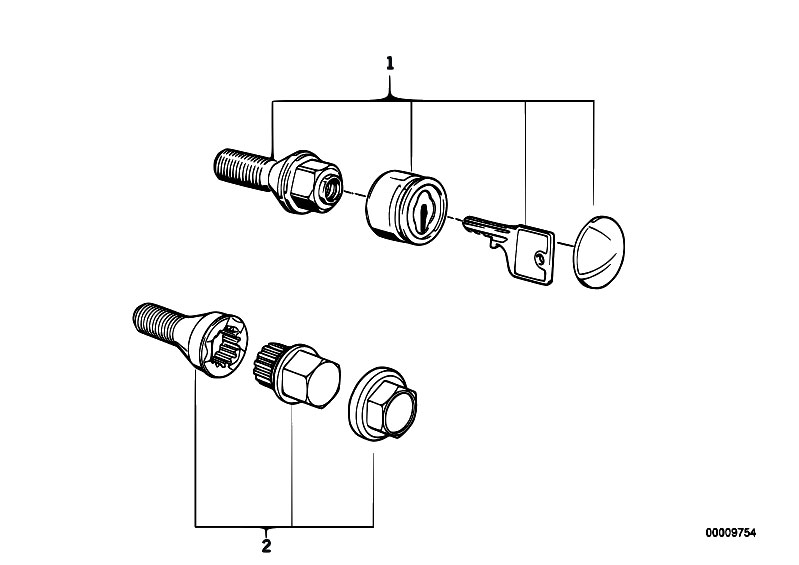 1

2

00009754