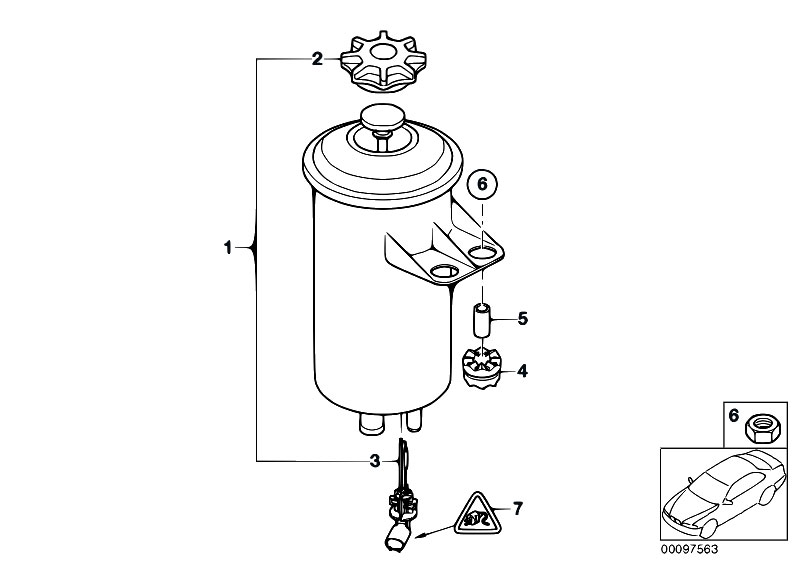 2
6
1
5
4
3
7
6
00097563