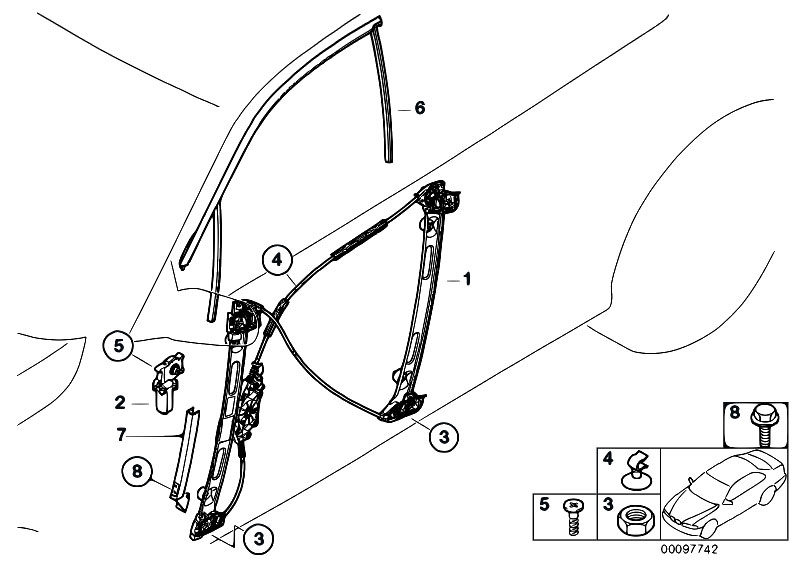 6
4
1
5
2
7
8
3
3
8
4
5
3
00097742